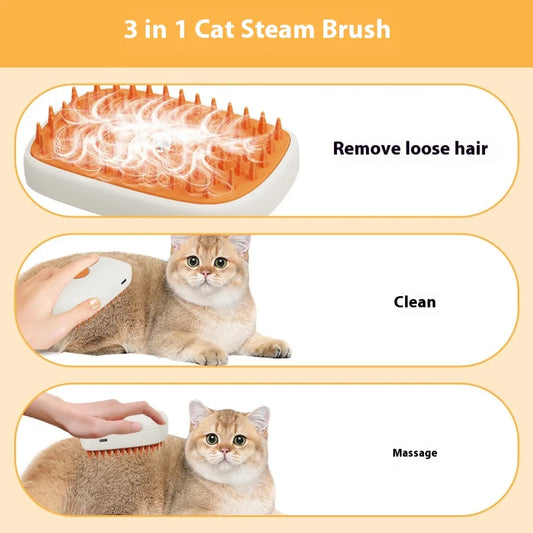 3 in 1 Cat Steam Brush

Remove loose hair

Clean

Massage